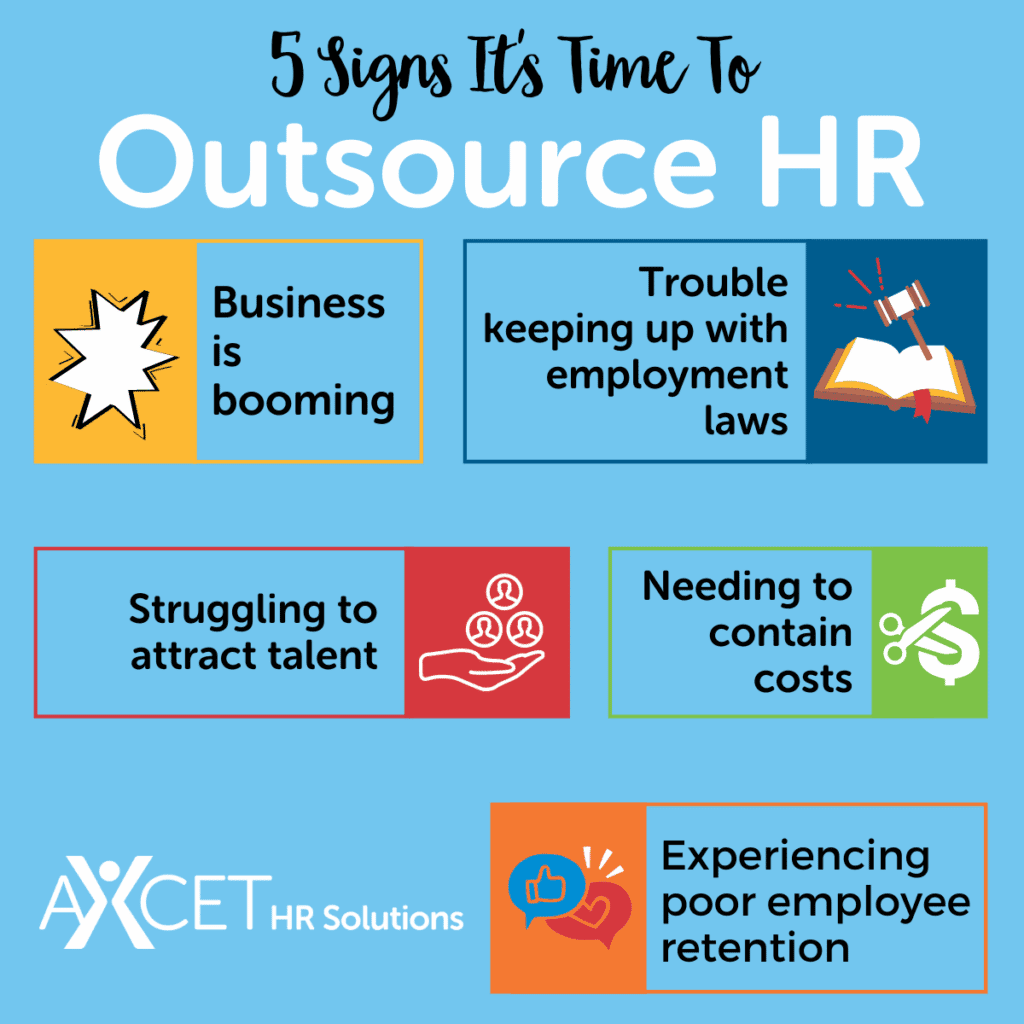 5 Signs It's Time To
Outsource HR

Business is booming

Trouble keeping up with employment laws

Struggling to attract talent

Needing to contain costs

AXCET HR Solutions

Experiencing poor employee retention